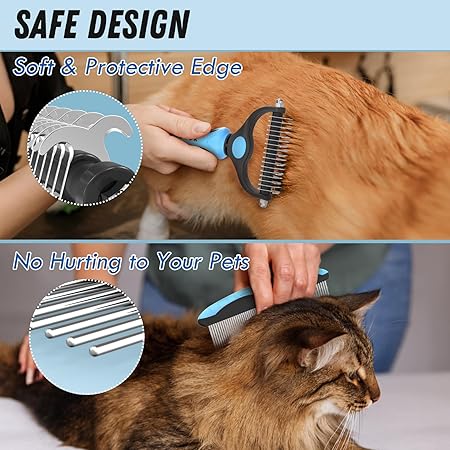 SAFE DESIGN

Soft & Protective Edge

No Hurting to Your Pets